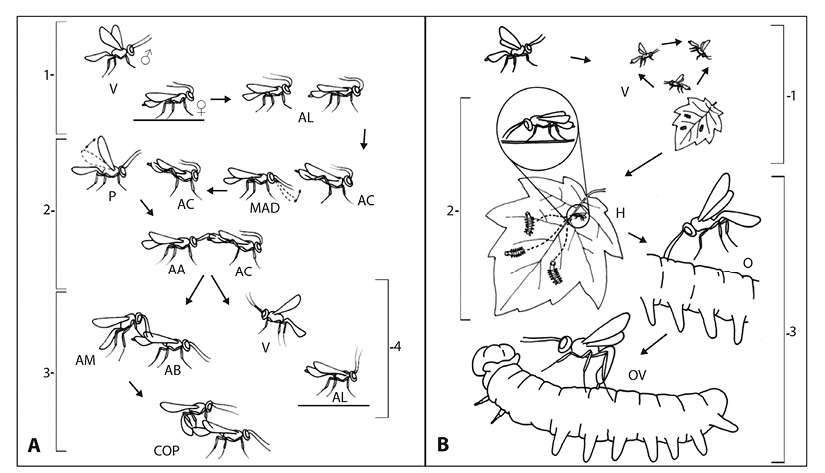 1-
V
♂
♀
AL
2-
P
AC
MAD
AC
AA
AC
3-
AM
AB
V
AL
-4
COP
A

V
-1
2-
H
O
-3
OV
B